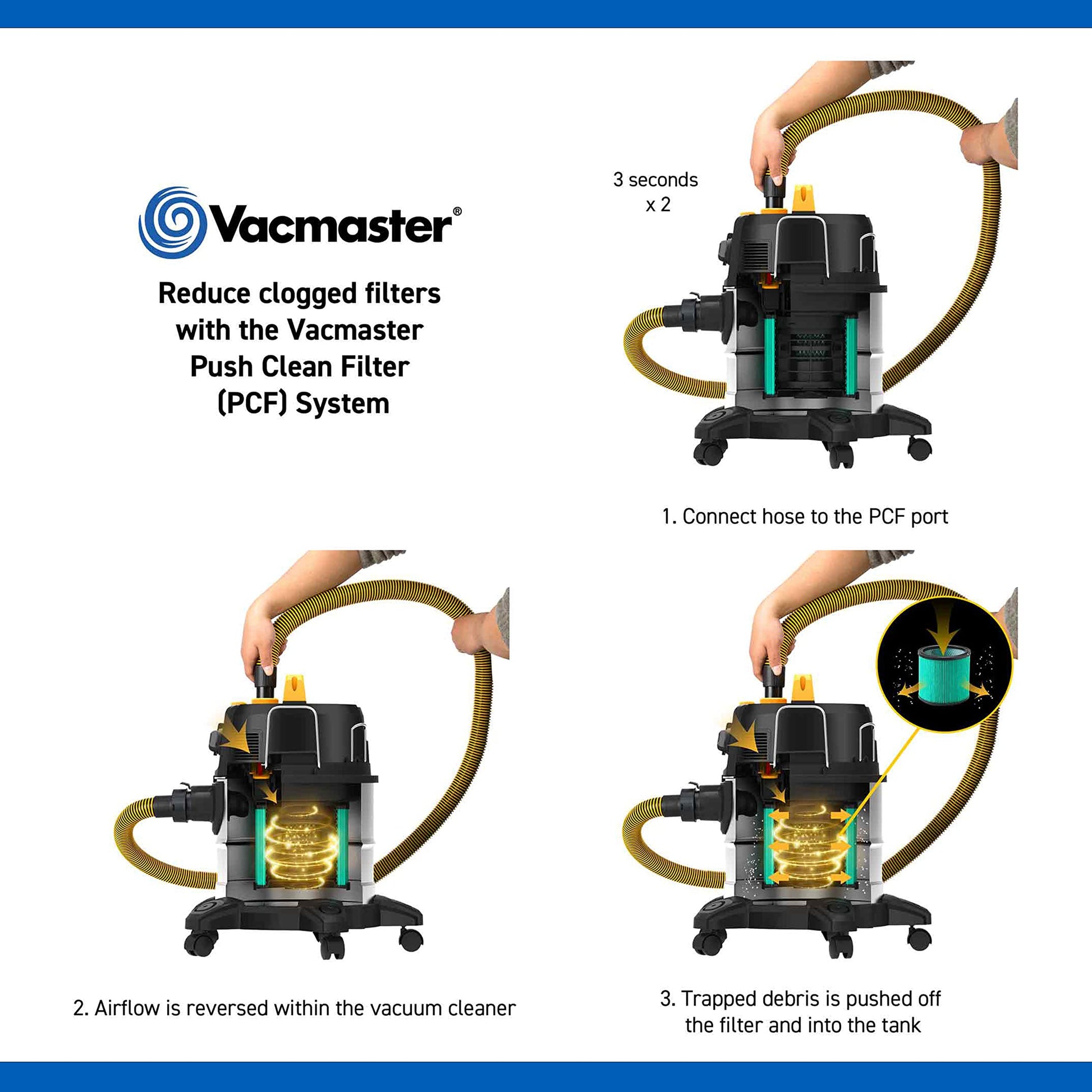 Vacmaster®

Reduce clogged filters with the Vacmaster Push Clean Filter (PCF) System

3 seconds x 2

1. Connect hose to the PCF port

2. Airflow is reversed within the vacuum cleaner

3. Trapped debris is pushed off the filter and into the tank